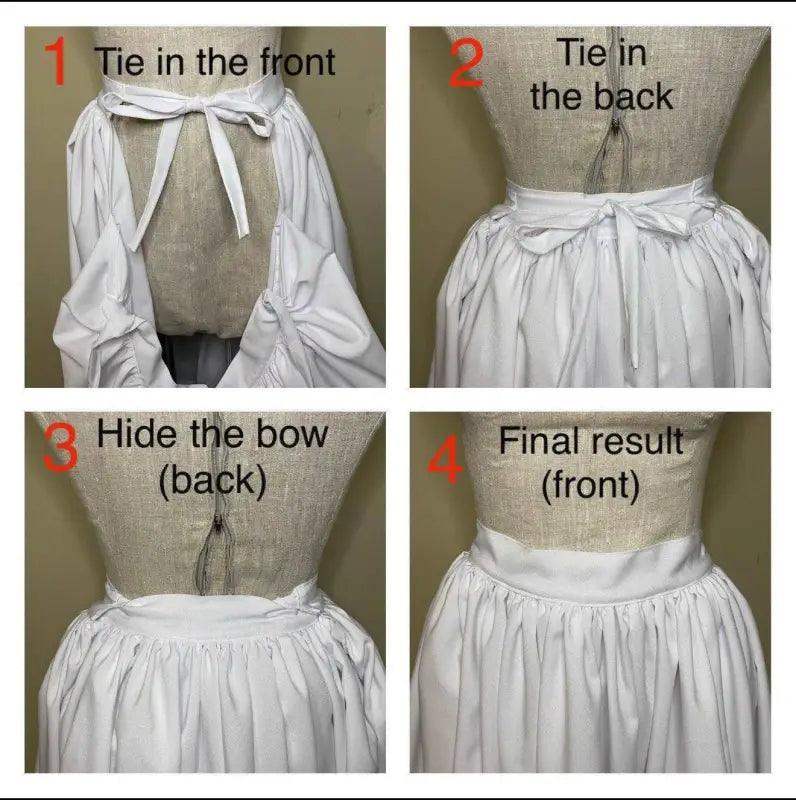 1 Tie in the front

2 Tie in the back

3 Hide the bow (back)

4 Final result (front)